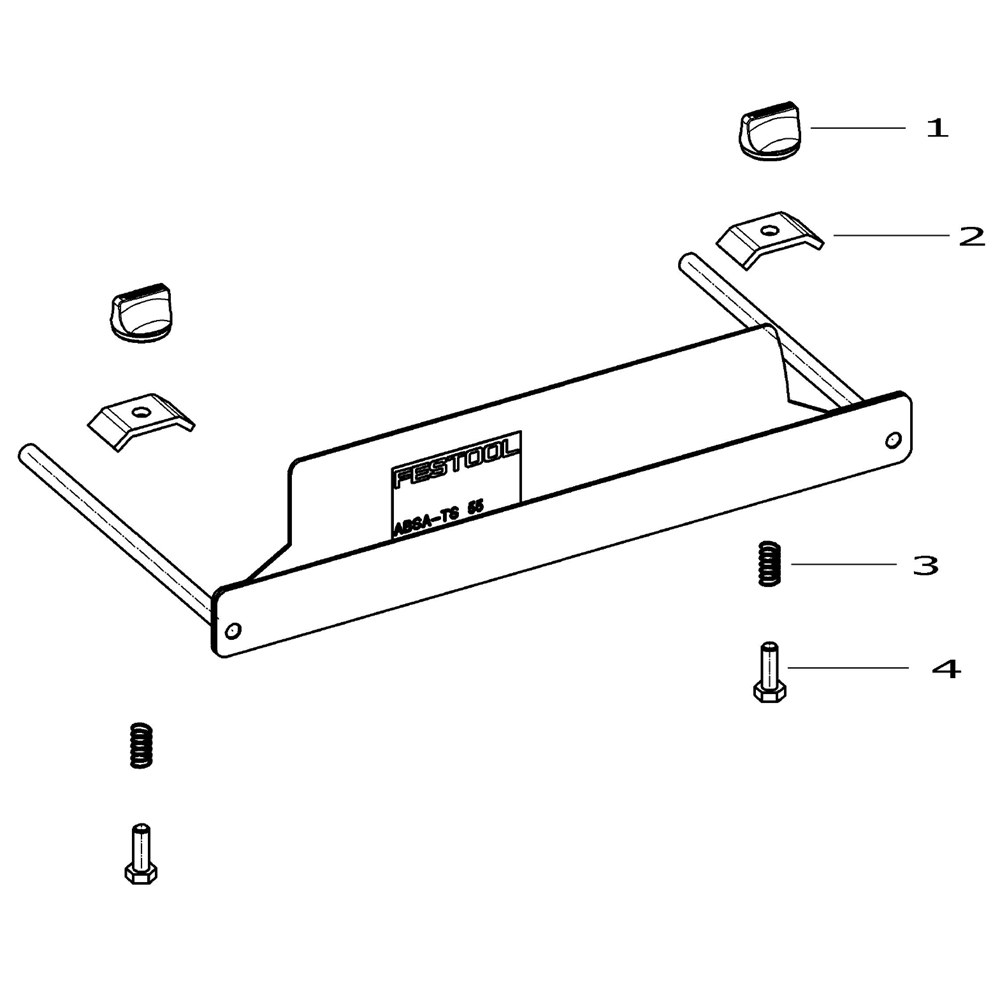 1
2
FESTOOL
ABSA-TS 55
3
4